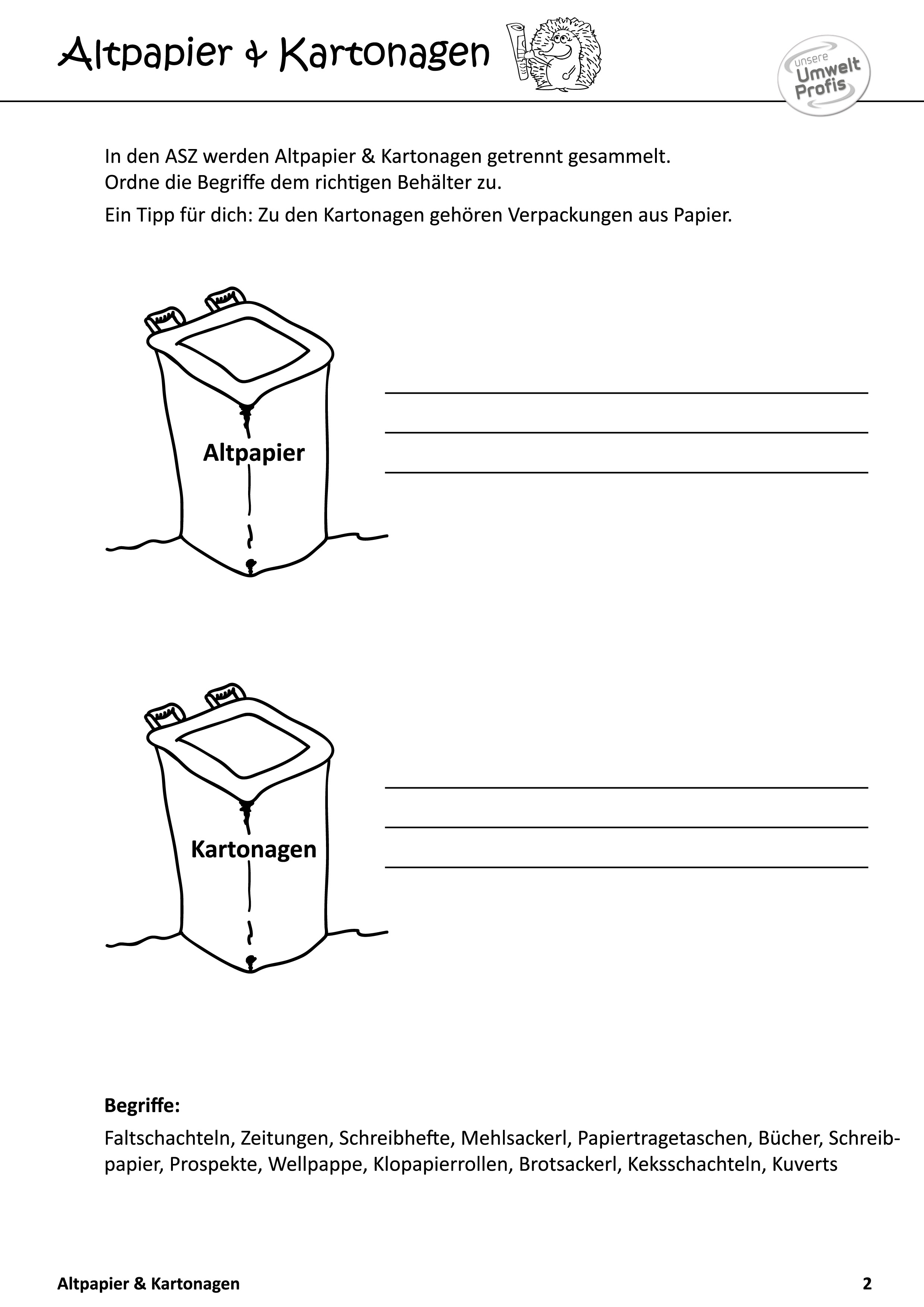 Altpapier & Kartonagen

unsere Umwelt Profis

In den ASZ werden Altpapier & Kartonagen getrennt gesammelt.
Ordne die Begriffe dem richtigen Behälter zu.

Ein Tipp für dich: Zu den Kartonagen gehören Verpackungen aus Papier.

Altpapier

Kartonagen

Begriffe:

Faltschachteln, Zeitungen, Schreibhefte, Mehlsackerl, Papiertragetaschen, Bücher, Schreibpapier, Prospekte, Wellpappe, Klopapierrollen, Brotsackerl, Keksschachteln, Kuverts

Altpapier & Kartonagen 2