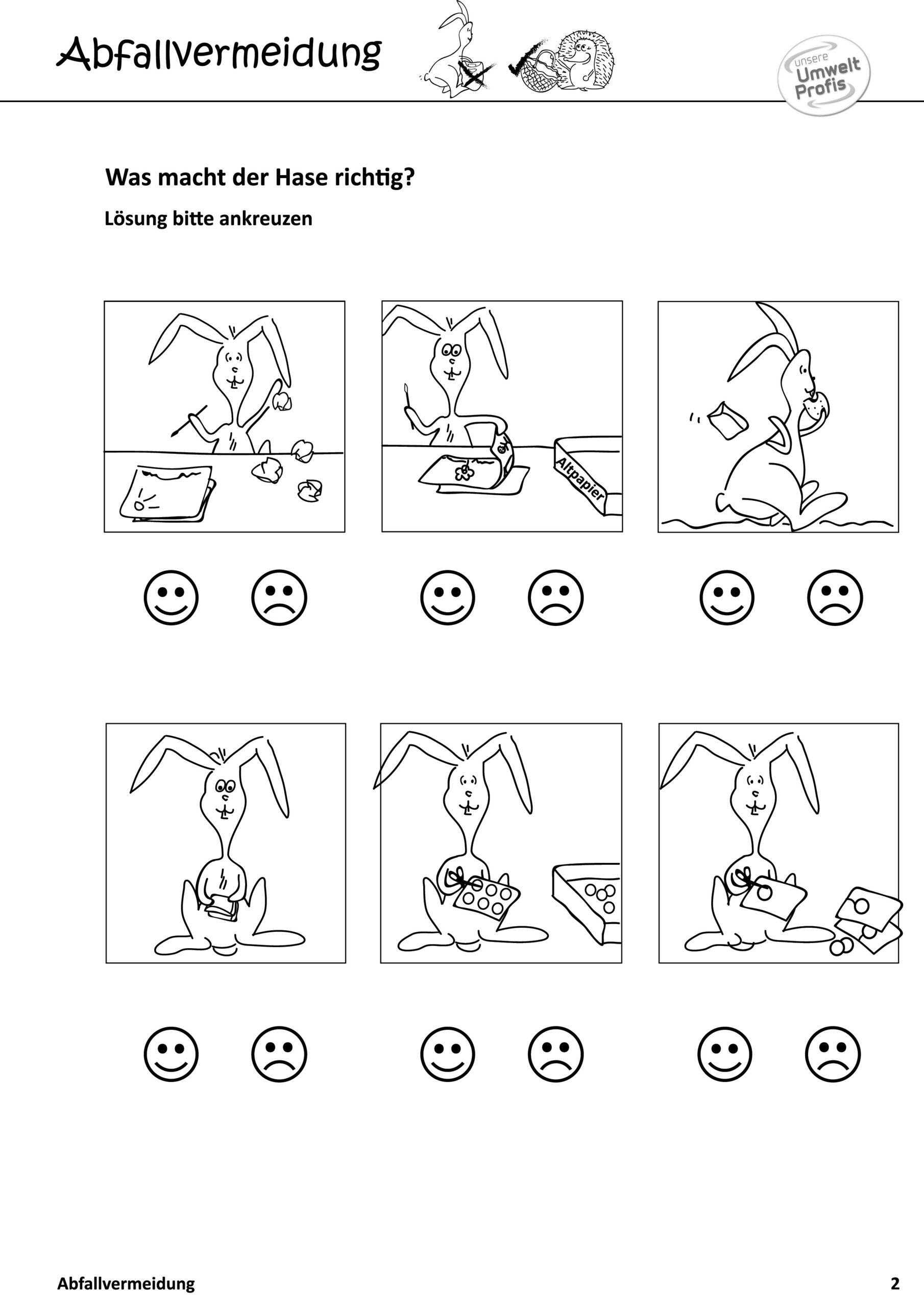 Abfallvermeidung

unsere Umwelt Profis

Was macht der Hase richtig?

Lösung bitte ankreuzen

Altpapier

Abfallvermeidung

2